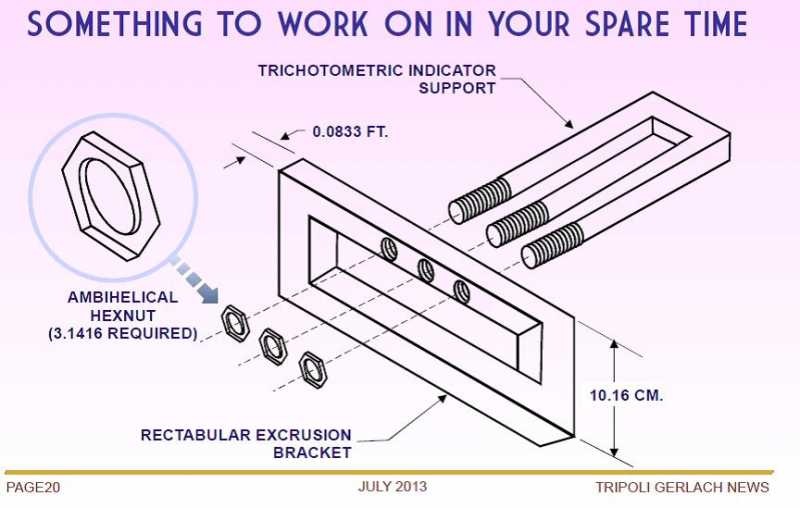 SOMETHING TO WORK ON IN YOUR SPARE TIME

TRICHOTOMETRIC INDICATOR SUPPORT

0.0833 FT.

AMBIHELICAL HEXNUT (3.1416 REQUIRED)

10.16 CM.

RECTABULAR EXCRUSION BRACKET

PAGE20

JULY 2013

TRIPOLI GERLACH NEWS